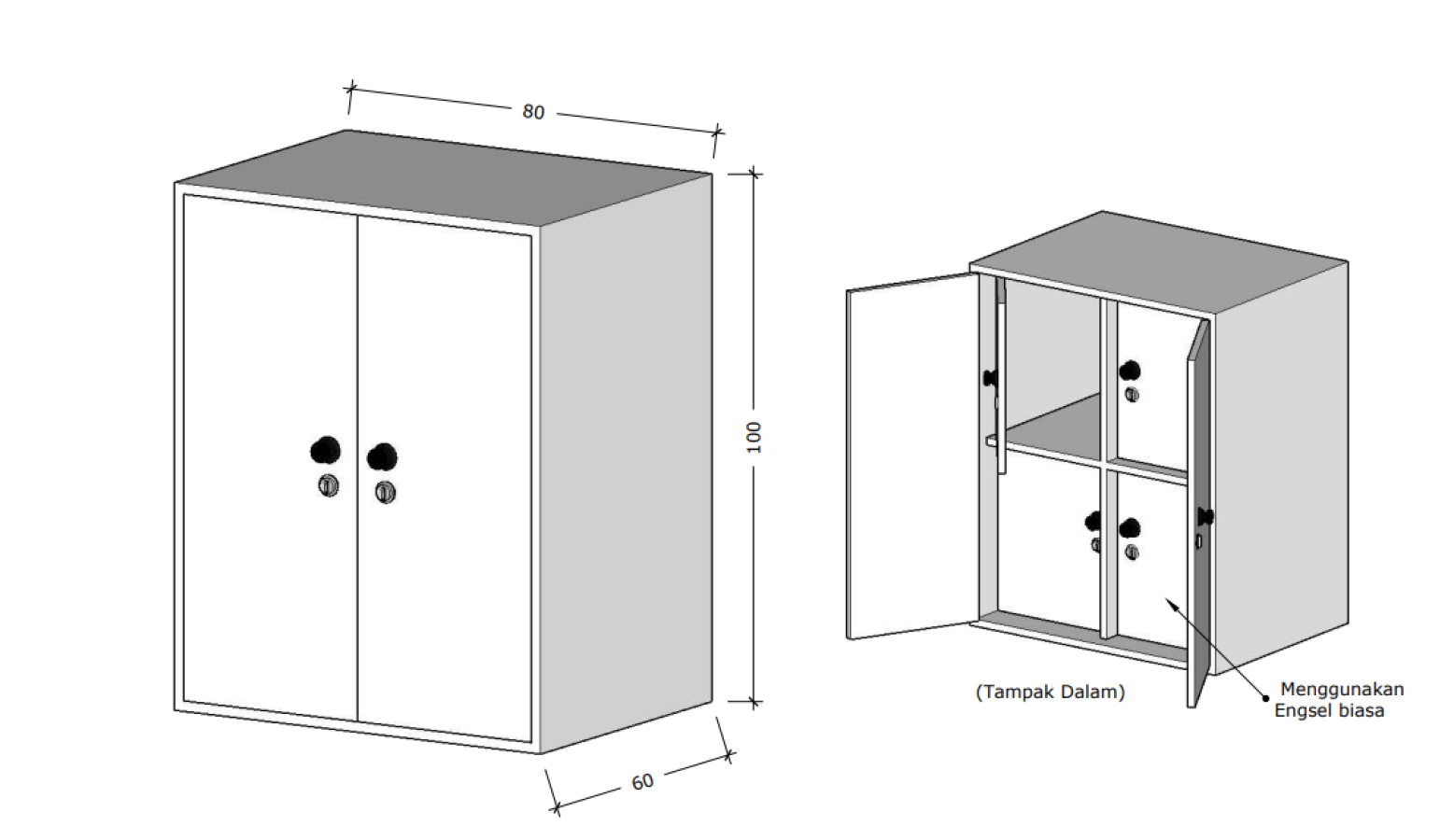 80

100

60

(Tampak Dalam)

Menggunakan
Engsel biasa